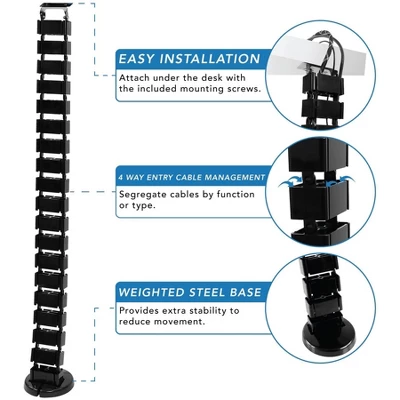 EASY INSTALLATION

Attach under the desk with the included mounting screws.

4 WAY ENTRY CABLE MANAGEMENT

Segregate cables by function or type.

WEIGHTED STEEL BASE

Provides extra stability to reduce movement.