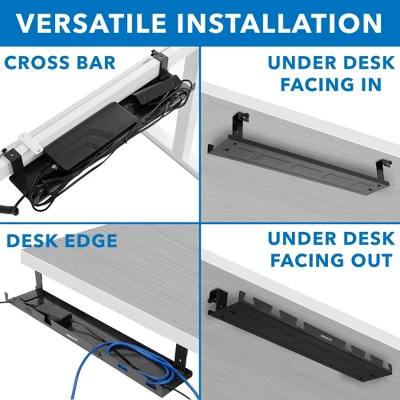 VERSATILE INSTALLATION

CROSS BAR

UNDER DESK FACING IN

DESK EDGE

UNDER DESK FACING OUT